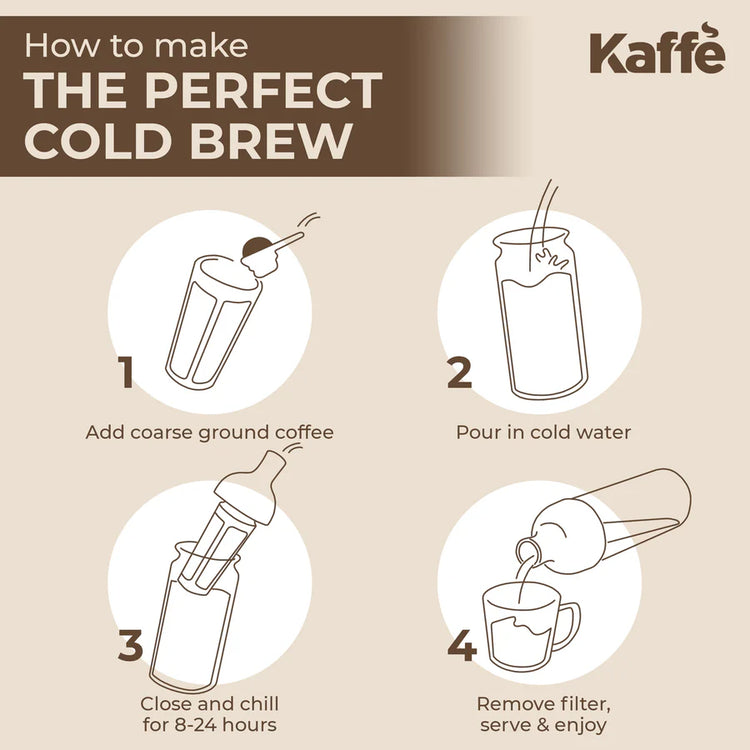 How to make
THE PERFECT
COLD BREW

Kaffe

1
Add coarse ground coffee

2
Pour in cold water

3
Close and chill for 8-24 hours

4
Remove filter, serve & enjoy